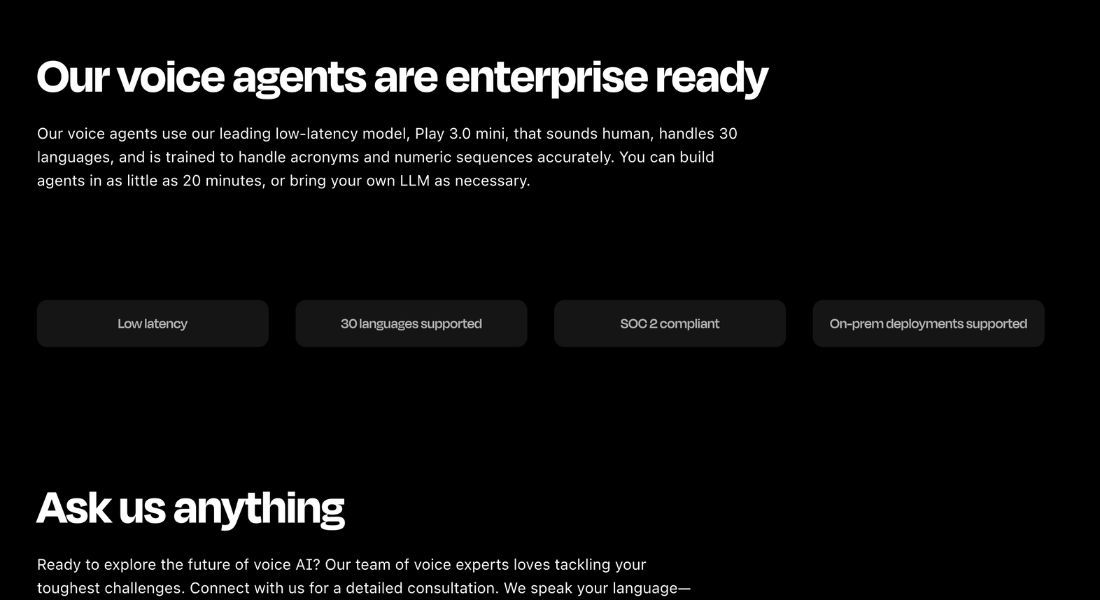 Our voice agents are enterprise ready

Our voice agents use our leading low-latency model, Play 3.0 mini, that sounds human, handles 30 languages, and is trained to handle acronyms and numeric sequences accurately. You can build agents in as little as 20 minutes, or bring your own LLM as necessary.

Low latency

30 languages supported

SOC 2 compliant

On-prem deployments supported

Ask us anything

Ready to explore the future of voice AI? Our team of voice experts loves tackling your toughest challenges. Connect with us for a detailed consultation. We speak your language—